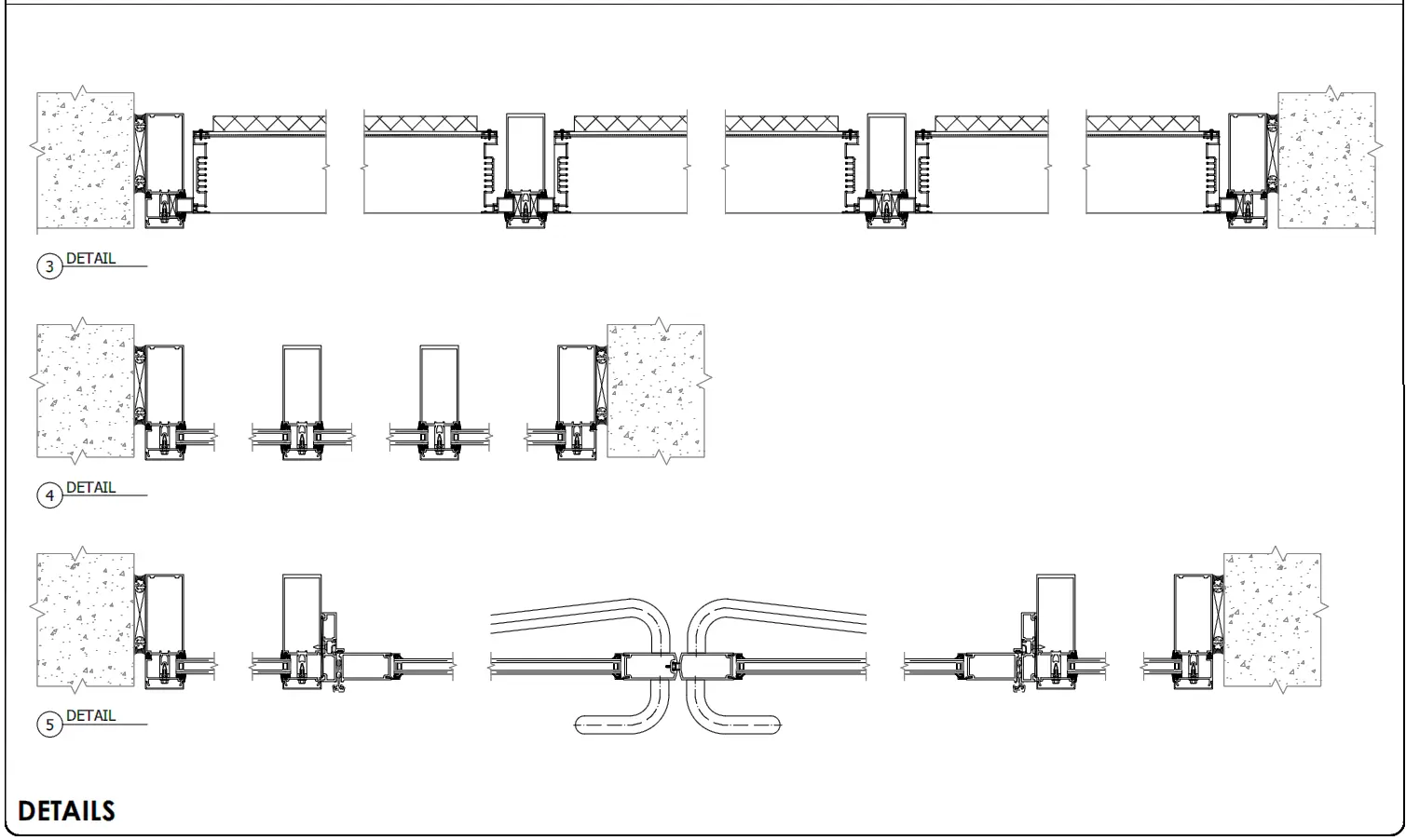 3 DETAIL

4 DETAIL

5 DETAIL

DETAILS